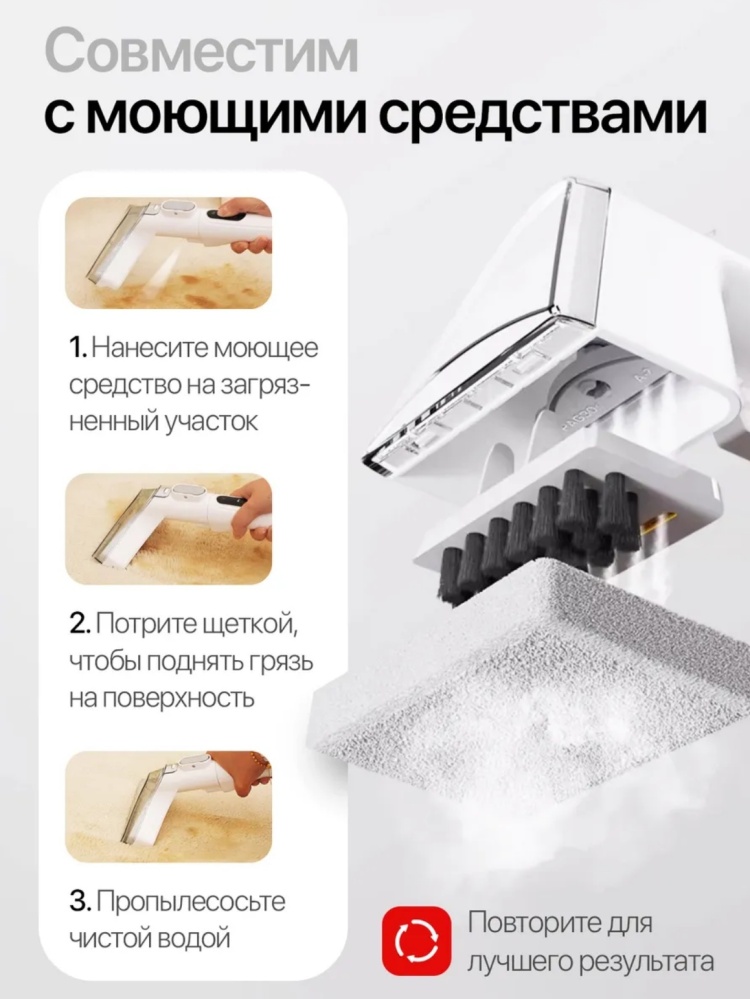 Совместим
с моющими средствами

1. Нанесите моющее средство на загрязненный участок

2. Потрите щеткой, чтобы поднять грязь на поверхность

3. Пропылесосьте чистой водой

Повторите для лучшего результата