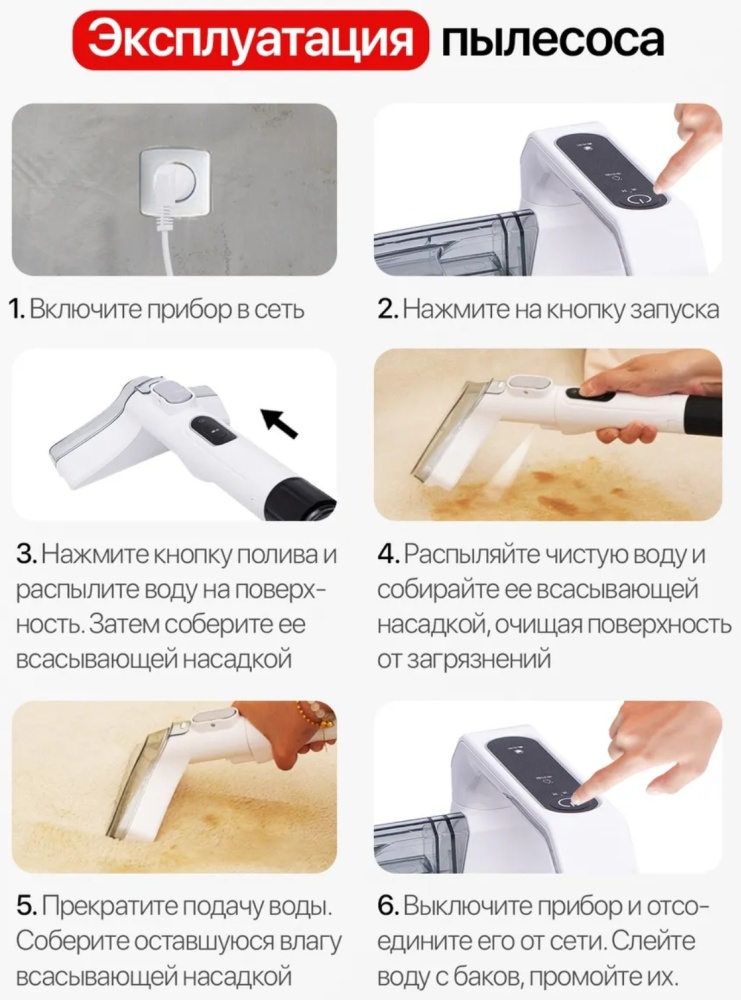 Эксплуатация пылесоса

1. Включите прибор в сеть

2. Нажмите на кнопку запуска

3. Нажмите кнопку полива и распылите воду на поверхность. Затем соберите ее всасывающей насадкой

4. Распыляйте чистую воду и собирайте ее всасывающей насадкой, очищая поверхность от загрязнений

5. Прекратите подачу воды. Соберите оставшуюся влагу всасывающей насадкой

6. Выключите прибор и отсоедините его от сети. Слейте воду с баков, промойте их.