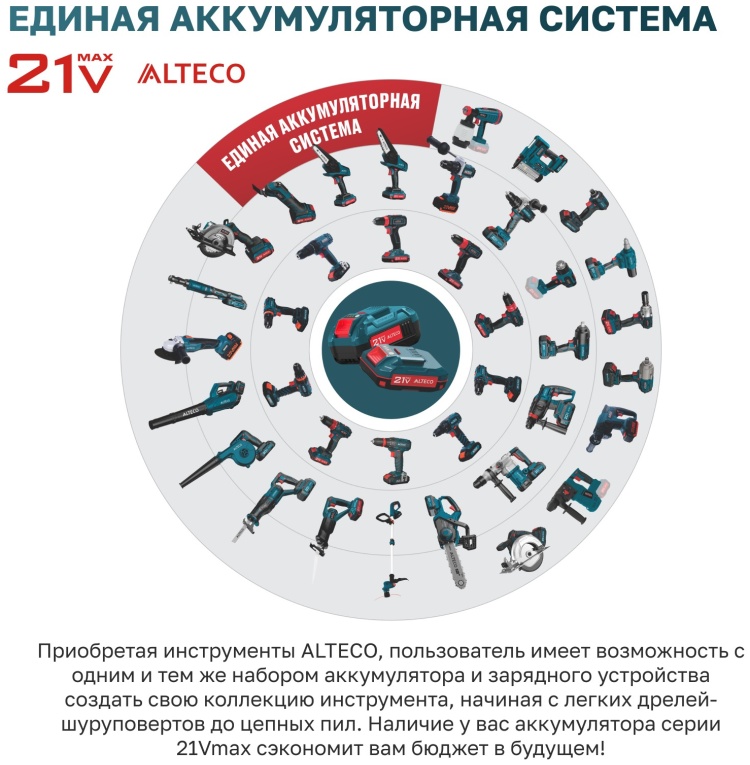 ЕДИНАЯ АККУМУЛЯТОРНАЯ СИСТЕМА

21V MAX ALTECO

ЕДИНАЯ АККУМУЛЯТОРНАЯ СИСТЕМА

21V ALTECO

21V ALTECO

Приобретая инструменты ALTECO, пользователь имеет возможность с одним и тем же набором аккумулятора и зарядного устройства создать свою коллекцию инструмента, начиная с легких дрелей-шуруповертов до цепных пил. Наличие у вас аккумулятора серии 21Vmax сэкономит вам бюджет в будущем!