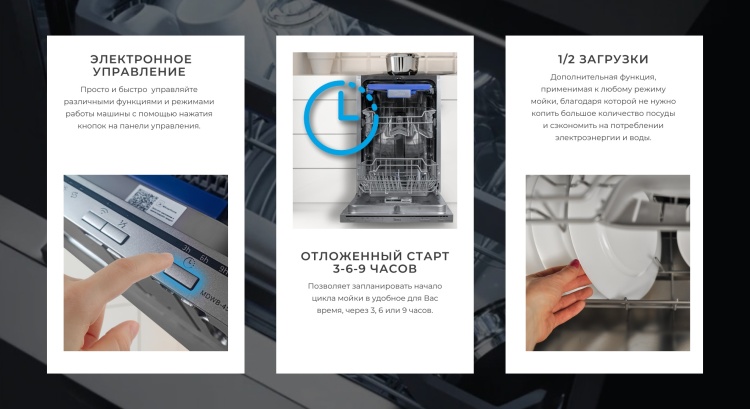 ЭЛЕКТРОННОЕ УПРАВЛЕНИЕ

Просто и быстро управляйте различными функциями и режимами работы машины с помощью нажатия кнопок на панели управления.

3h 6h 9h

MDWB-45

ОТЛОЖЕННЫЙ СТАРТ 3-6-9 ЧАСОВ

Позволяет запланировать начало цикла мойки в удобное для Вас время, через 3, 6 или 9 часов.

1/2 ЗАГРУЗКИ

Дополнительная функция, применимая к любому режиму мойки, благодаря которой не нужно копить большое количество посуды и сэкономить на потреблении электроэнергии и воды.