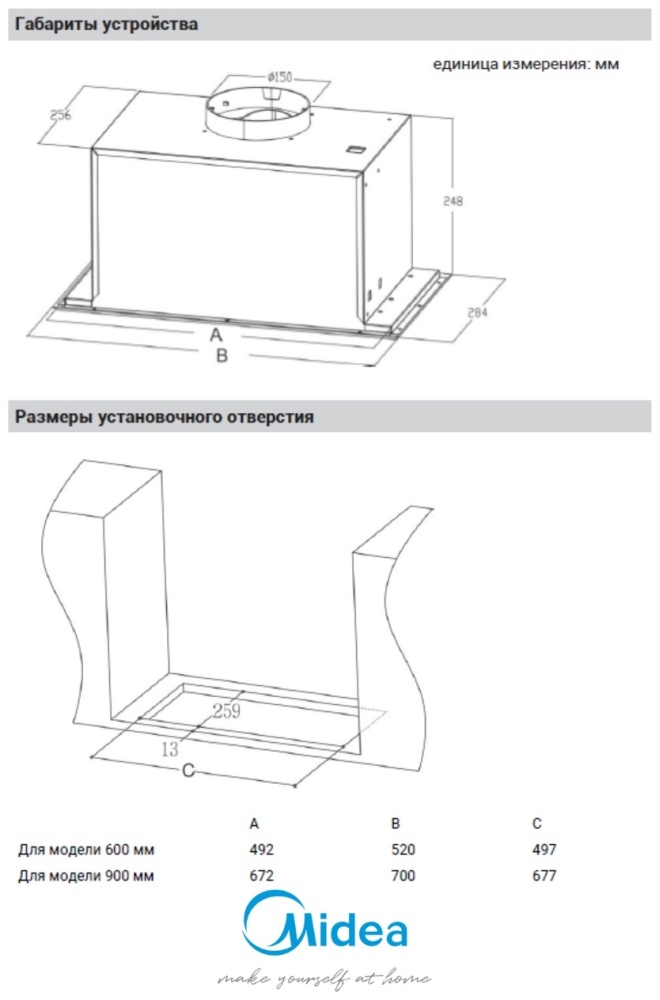 Габариты устройства

единица измерения: мм

ø150

256

248

284

A

B

Размеры установочного отверстия

259

13

C

| | A | B | C |
|---|---|---|---|
| Для модели 600 мм | 492 | 520 | 497 |
| Для модели 900 мм | 672 | 700 | 677 |

Midea

make yourself at home