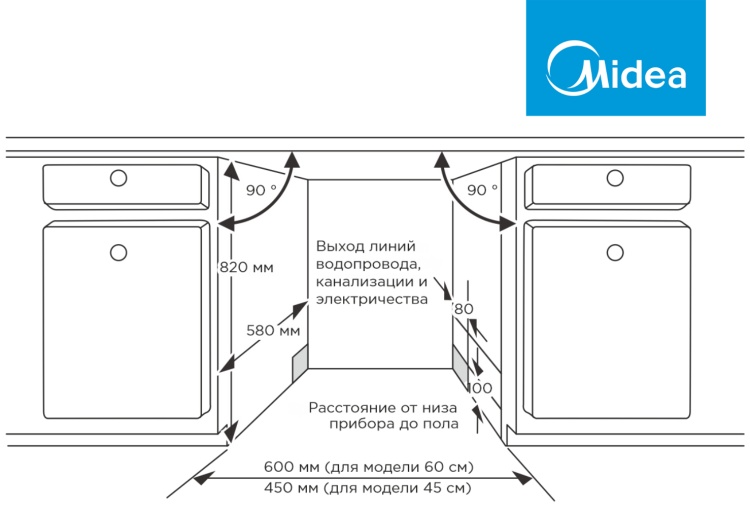 Midea

90 °

90 °

820 мм

Выход линий водопровода, канализации и электричества

80

580 мм

100

Расстояние от низа прибора до пола

600 мм (для модели 60 см)
450 мм (для модели 45 см)