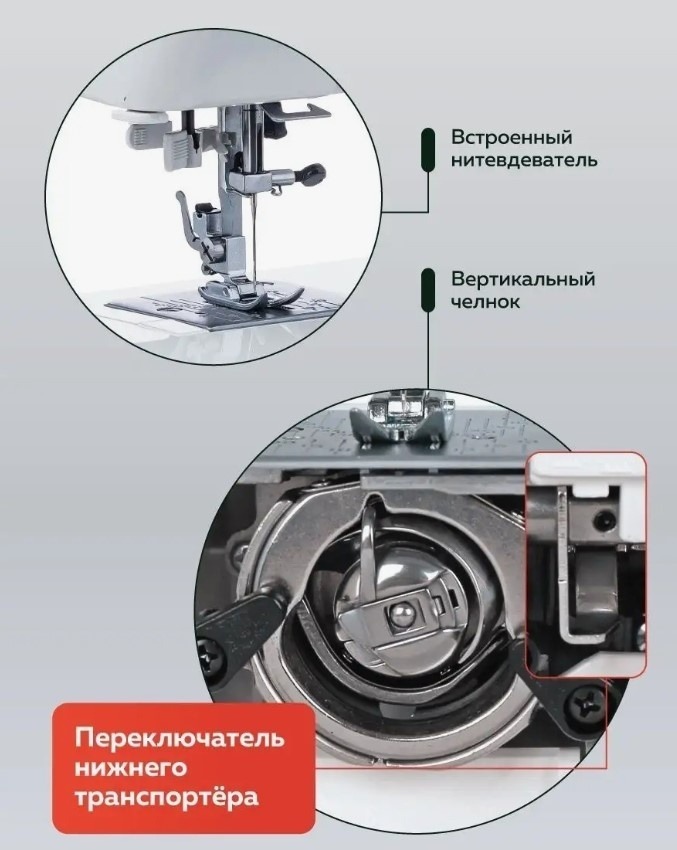 Встроенный нитевдеватель

Вертикальный челнок

Переключатель нижнего транспортёра