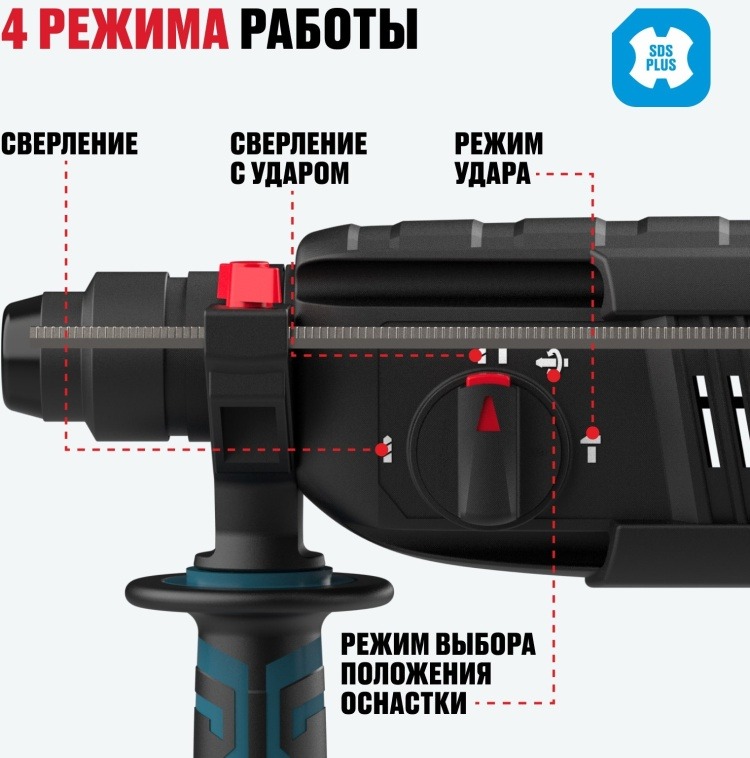 4 РЕЖИМА РАБОТЫ

SDS PLUS

СВЕРЛЕНИЕ

СВЕРЛЕНИЕ С УДАРОМ

РЕЖИМ УДАРА

РЕЖИМ ВЫБОРА ПОЛОЖЕНИЯ ОСНАСТКИ