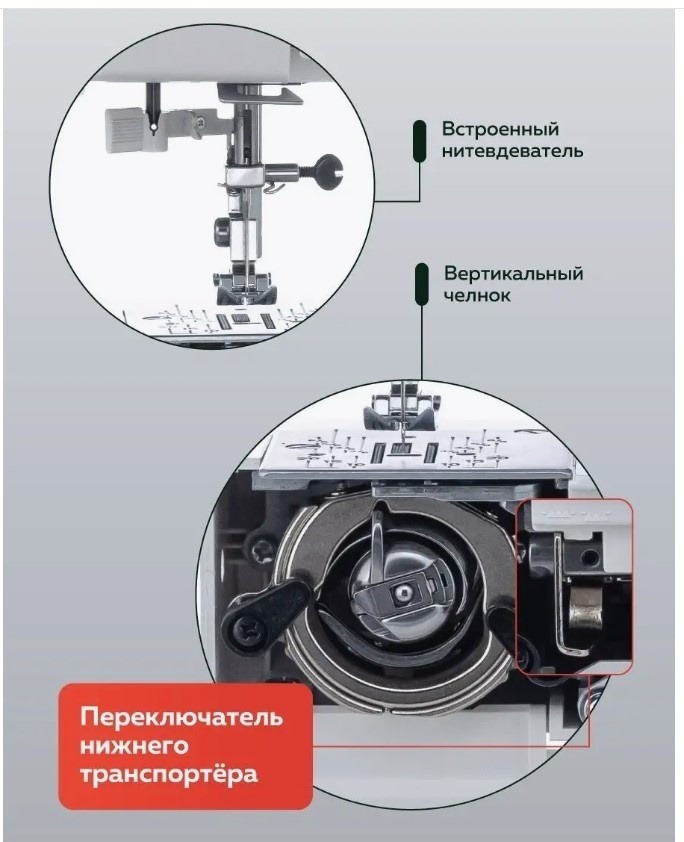 Встроенный нитевдеватель

Вертикальный челнок

Переключатель нижнего транспортёра