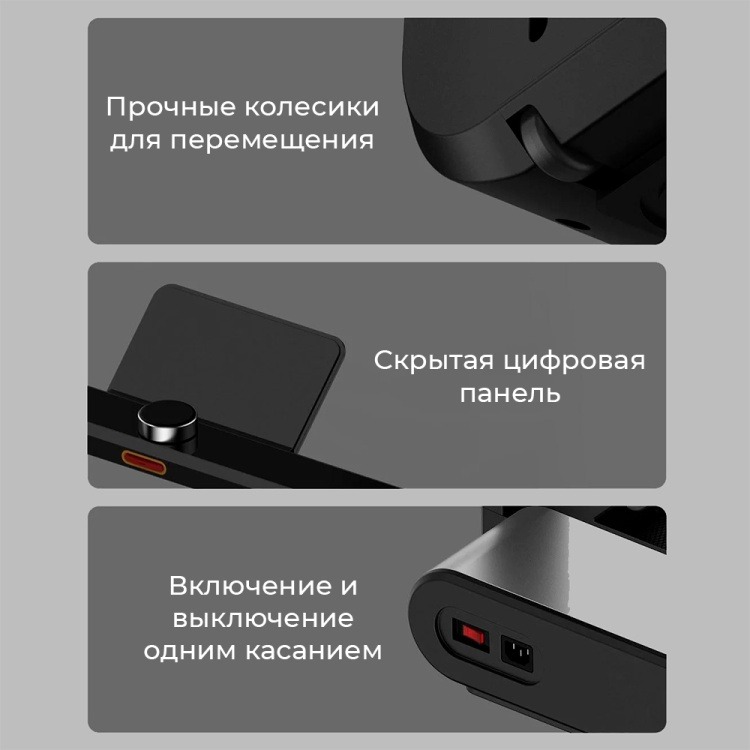 Прочные колесики для перемещения

Скрытая цифровая панель

Включение и выключение одним касанием