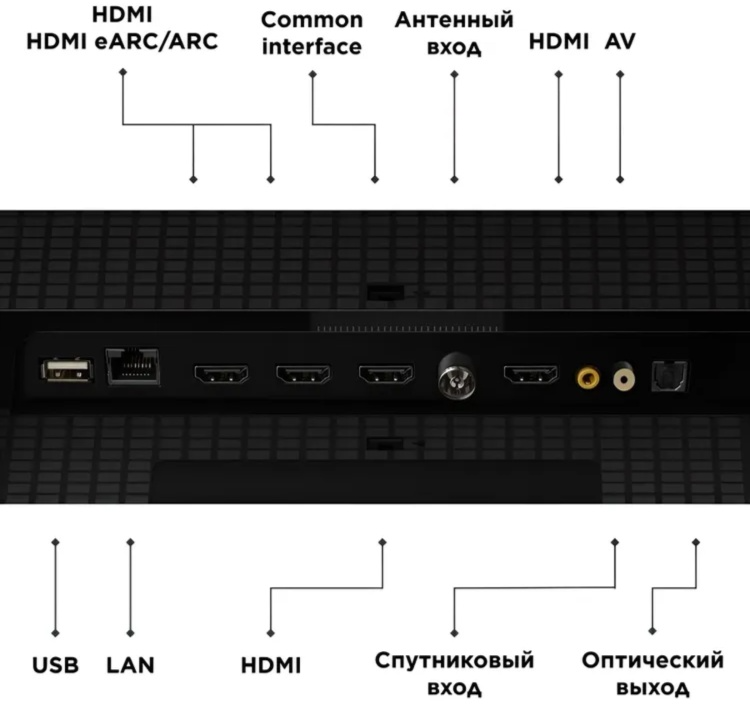 HDMI
HDMI eARC/ARC

Common interface

Антенный вход

HDMI

AV

USB

LAN

HDMI

Спутниковый вход

Оптический выход