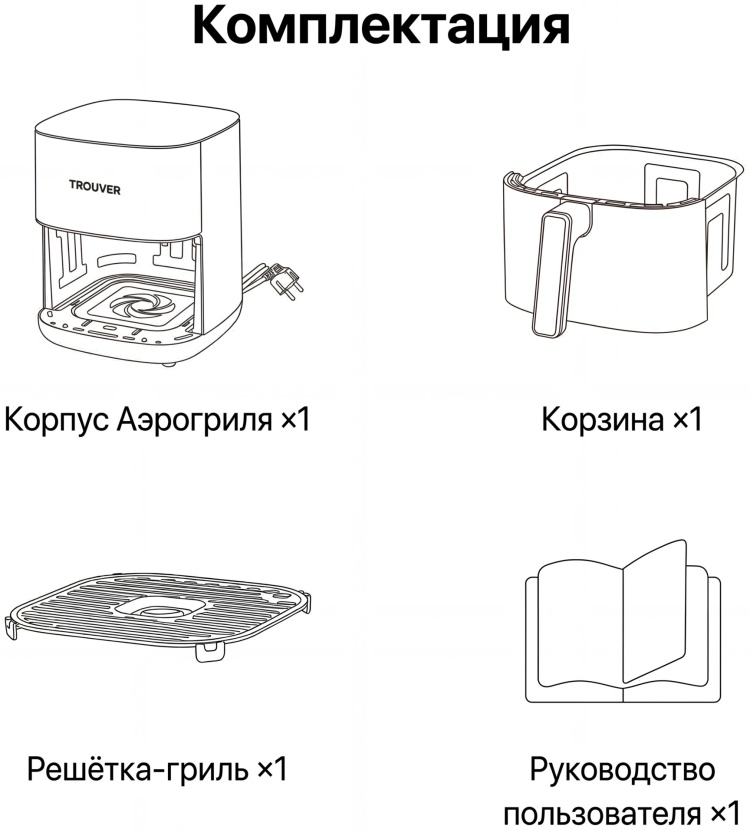 Комплектация

TROUVER

Корпус Аэрогриля ×1

Корзина ×1

Решётка-гриль ×1

Руководство пользователя ×1