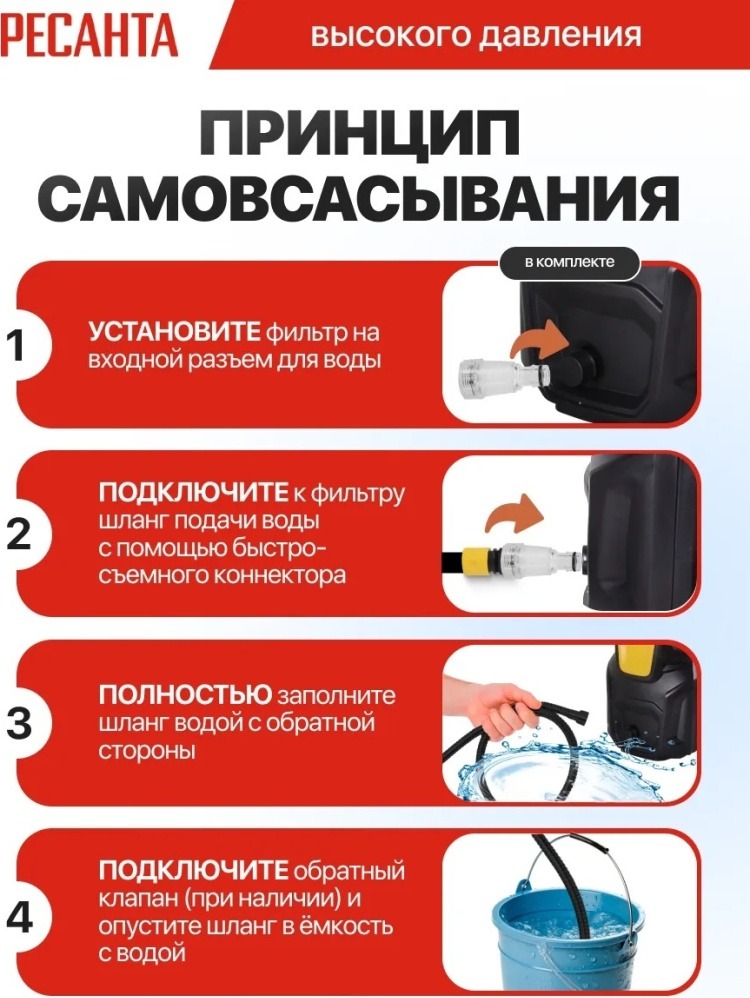 РЕСАНТА

высокого давления

ПРИНЦИП САМОВСАСЫВАНИЯ

в комплекте

1

УСТАНОВИТЕ фильтр на входной разъем для воды

2

ПОДКЛЮЧИТЕ к фильтру шланг подачи воды с помощью быстросъемного коннектора

3

ПОЛНОСТЬЮ заполните шланг водой с обратной стороны

4

ПОДКЛЮЧИТЕ обратный клапан (при наличии) и опустите шланг в ёмкость с водой