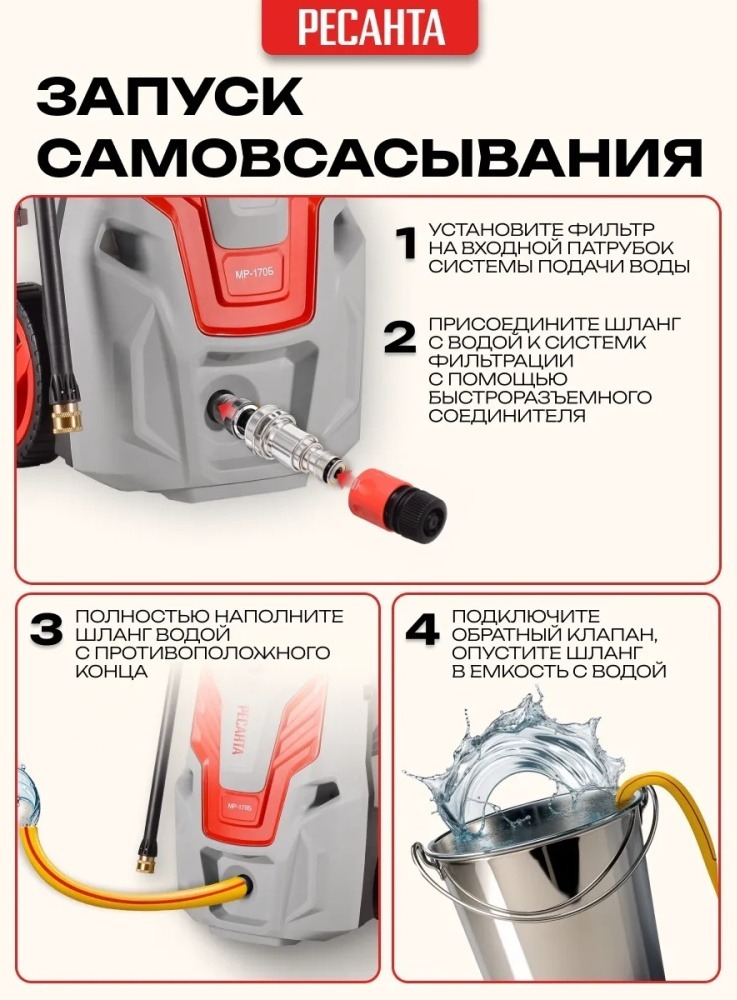 РЕСАНТА

ЗАПУСК САМОВСАСЫВАНИЯ

МР-170Б

1 УСТАНОВИТЕ ФИЛЬТР НА ВХОДНОЙ ПАТРУБОК СИСТЕМЫ ПОДАЧИ ВОДЫ

2 ПРИСОЕДИНИТЕ ШЛАНГ С ВОДОЙ К СИСТЕМК ФИЛЬТРАЦИИ С ПОМОЩЬЮ БЫСТРОРАЗЪЕМНОГО СОЕДИНИТЕЛЯ

3 ПОЛНОСТЬЮ НАПОЛНИТЕ ШЛАНГ ВОДОЙ С ПРОТИВОПОЛОЖНОГО КОНЦА

РЕСАНТА
МР-170Б

4 ПОДКЛЮЧИТЕ ОБРАТНЫЙ КЛАПАН, ОПУСТИТЕ ШЛАНГ В ЕМКОСТЬ С ВОДОЙ